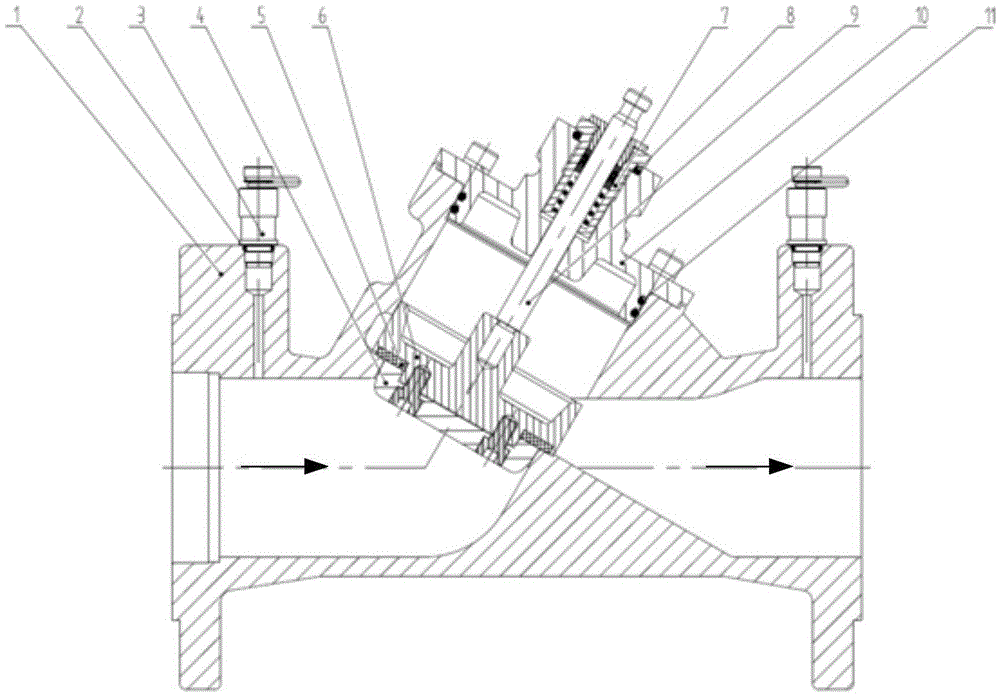 1 2 3 4 5 6 7 8 9 10 11